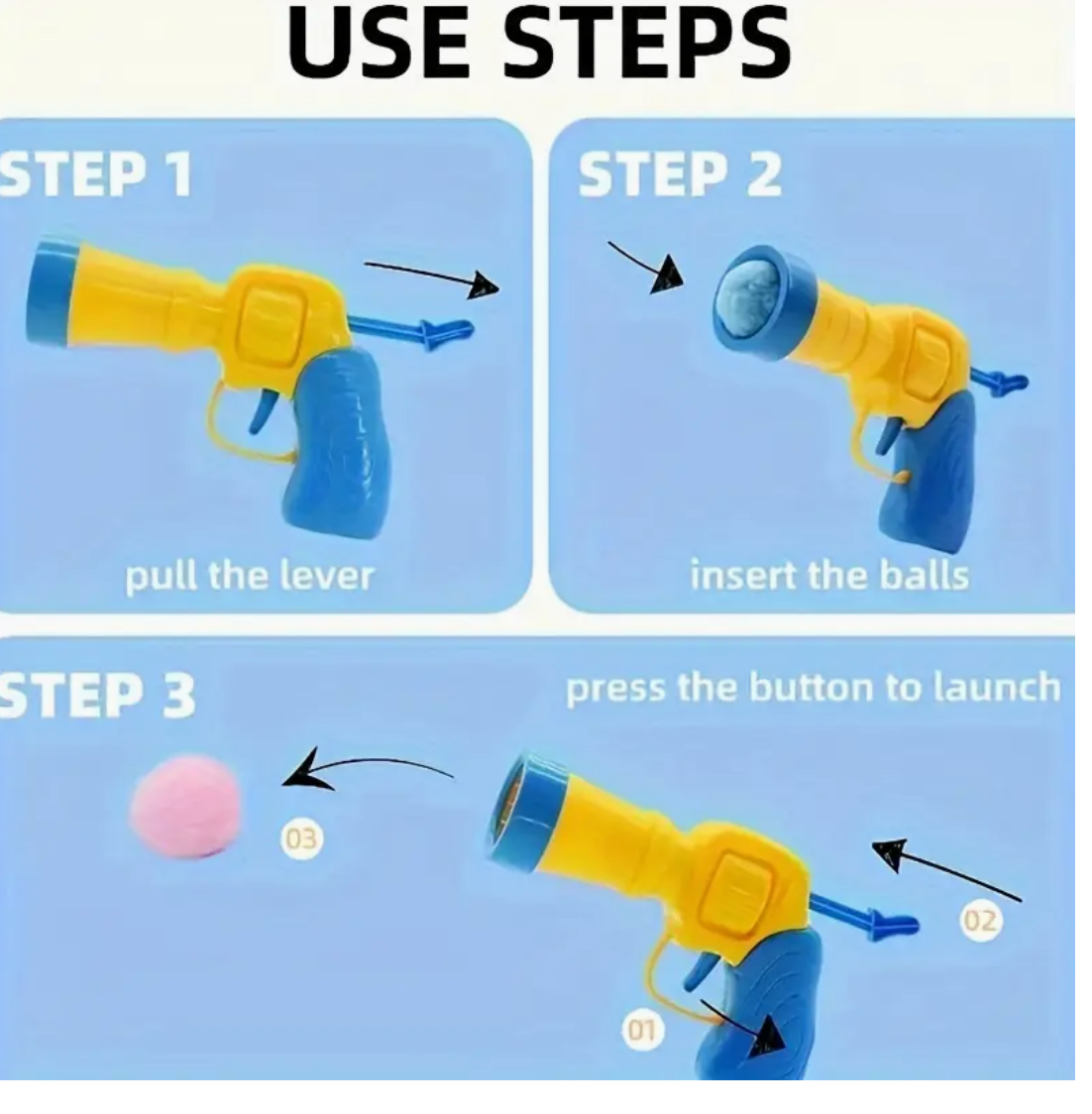 USE STEPS

STEP 1

pull the lever

STEP 2

insert the balls

STEP 3

press the button to launch

03

02

01