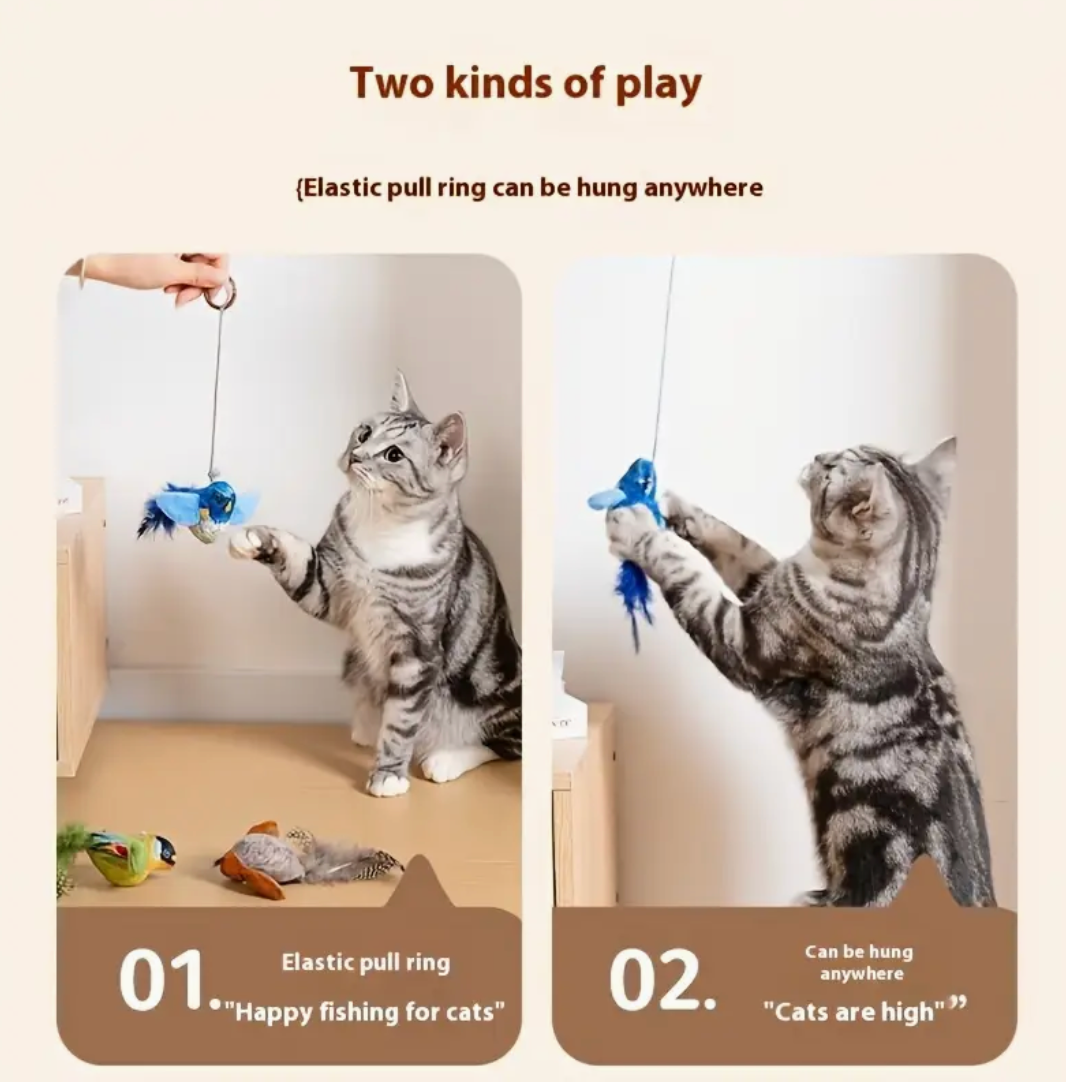 Two kinds of play

{Elastic pull ring can be hung anywhere

01. Elastic pull ring
"Happy fishing for cats"

02. Can be hung anywhere
"Cats are high"”