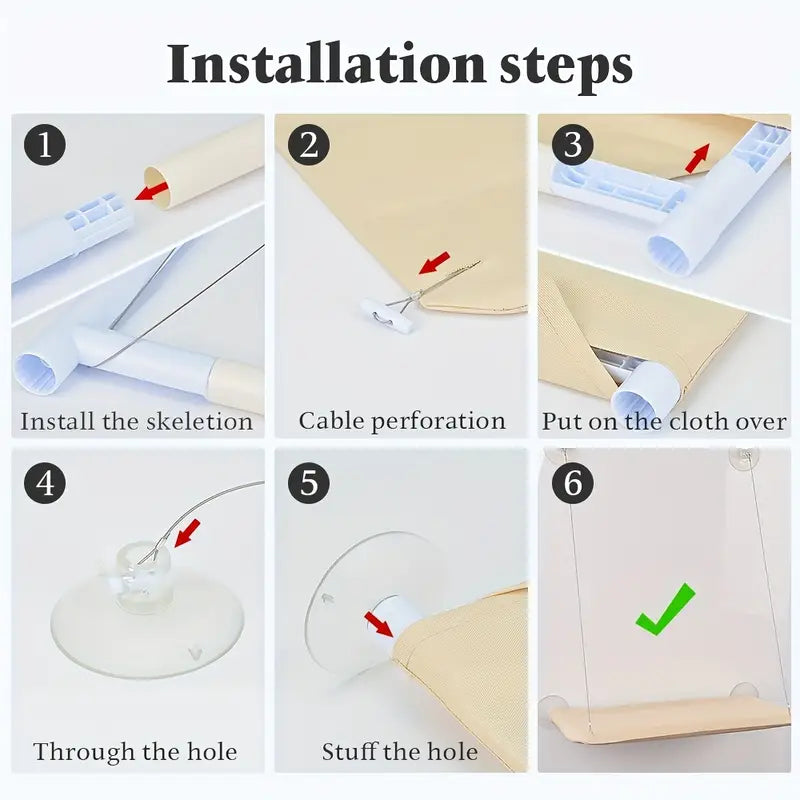 Installation steps

1
Install the skeletion

2
Cable perforation

3
Put on the cloth over

4
Through the hole

5
Stuff the hole

6