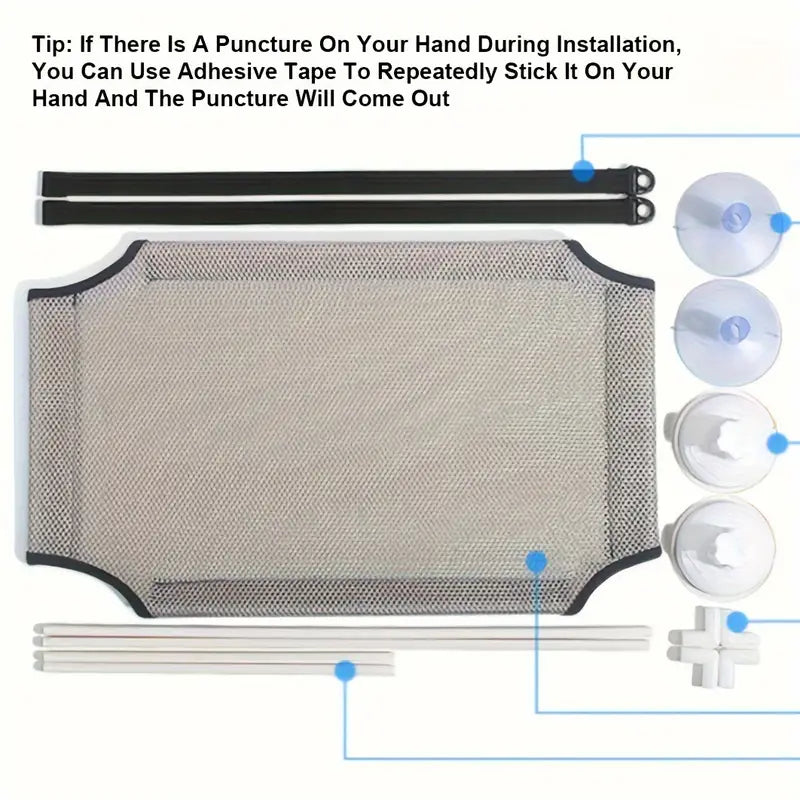 Tip: If There Is A Puncture On Your Hand During Installation, You Can Use Adhesive Tape To Repeatedly Stick It On Your Hand And The Puncture Will Come Out