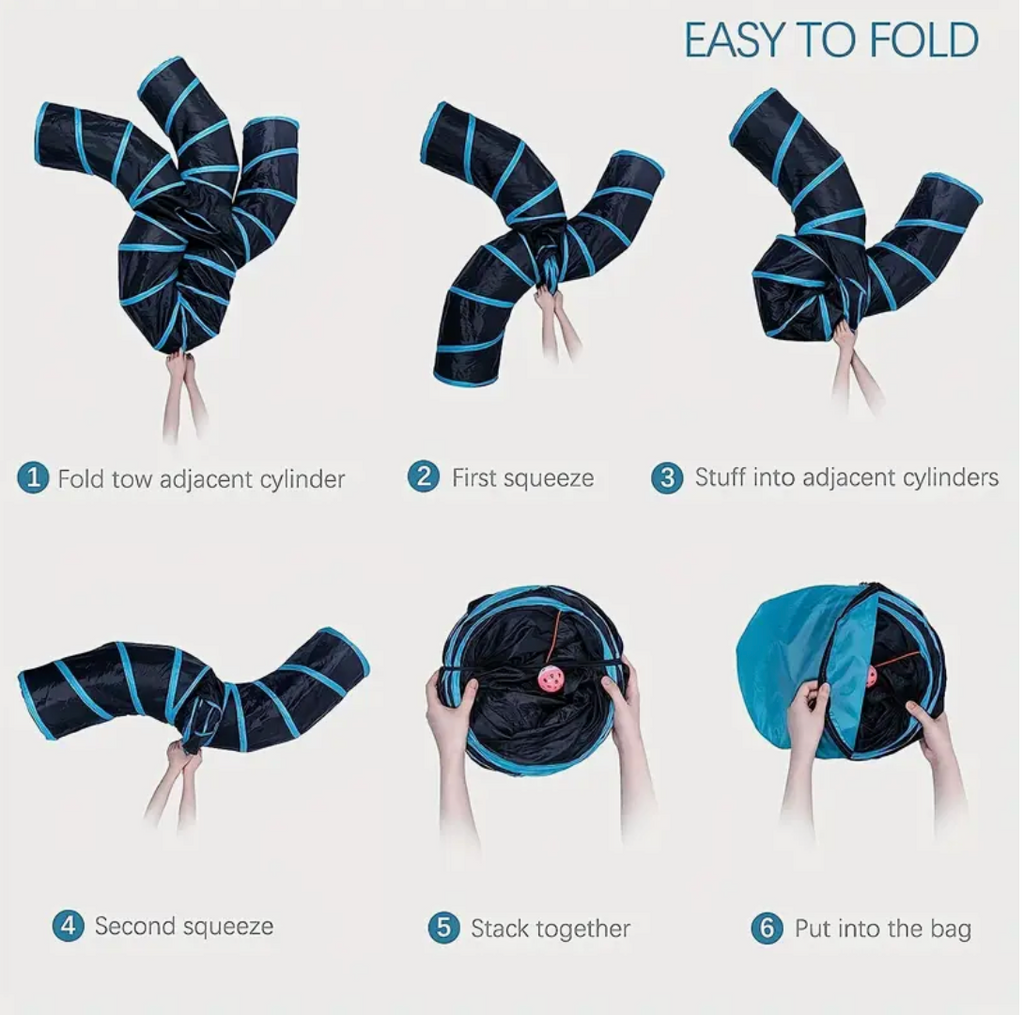 EASY TO FOLD

1 Fold tow adjacent cylinder

2 First squeeze

3 Stuff into adjacent cylinders

4 Second squeeze

5 Stack together

6 Put into the bag