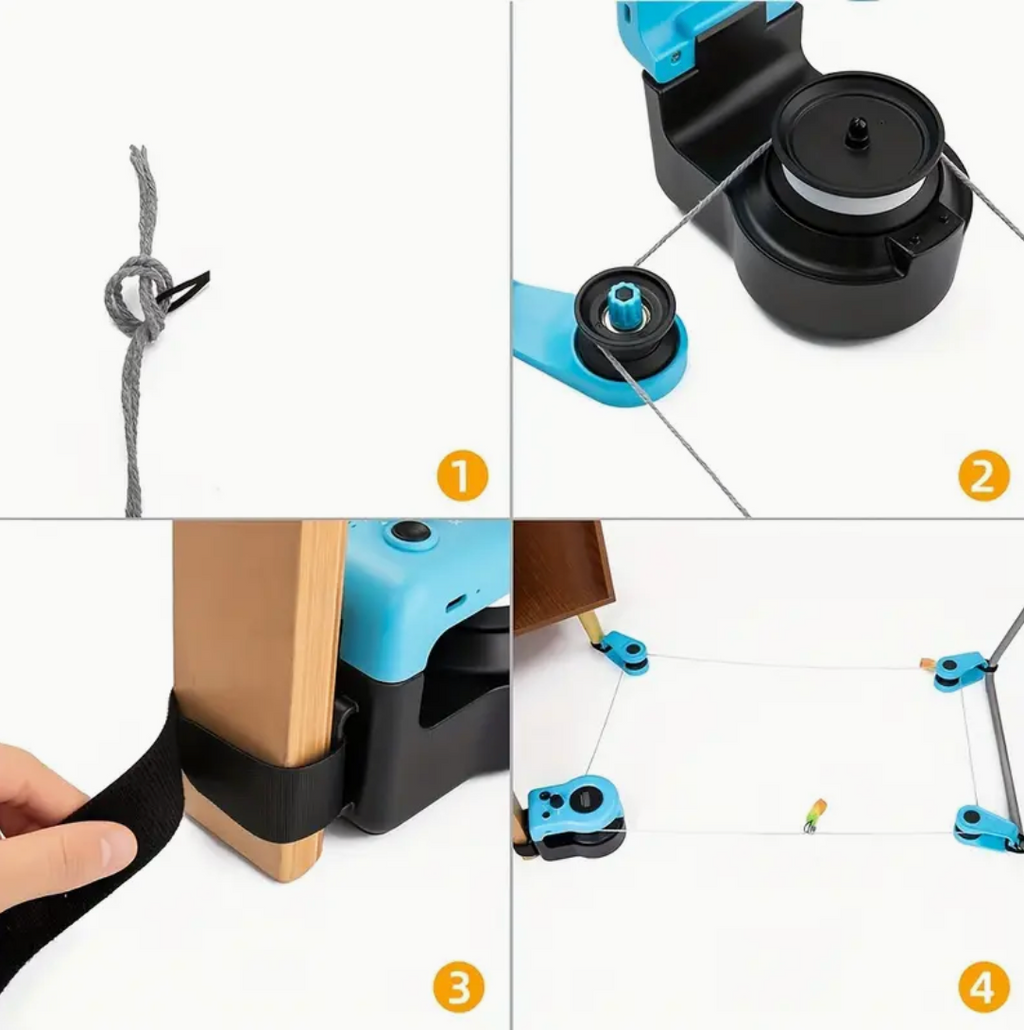 1

2

3

4