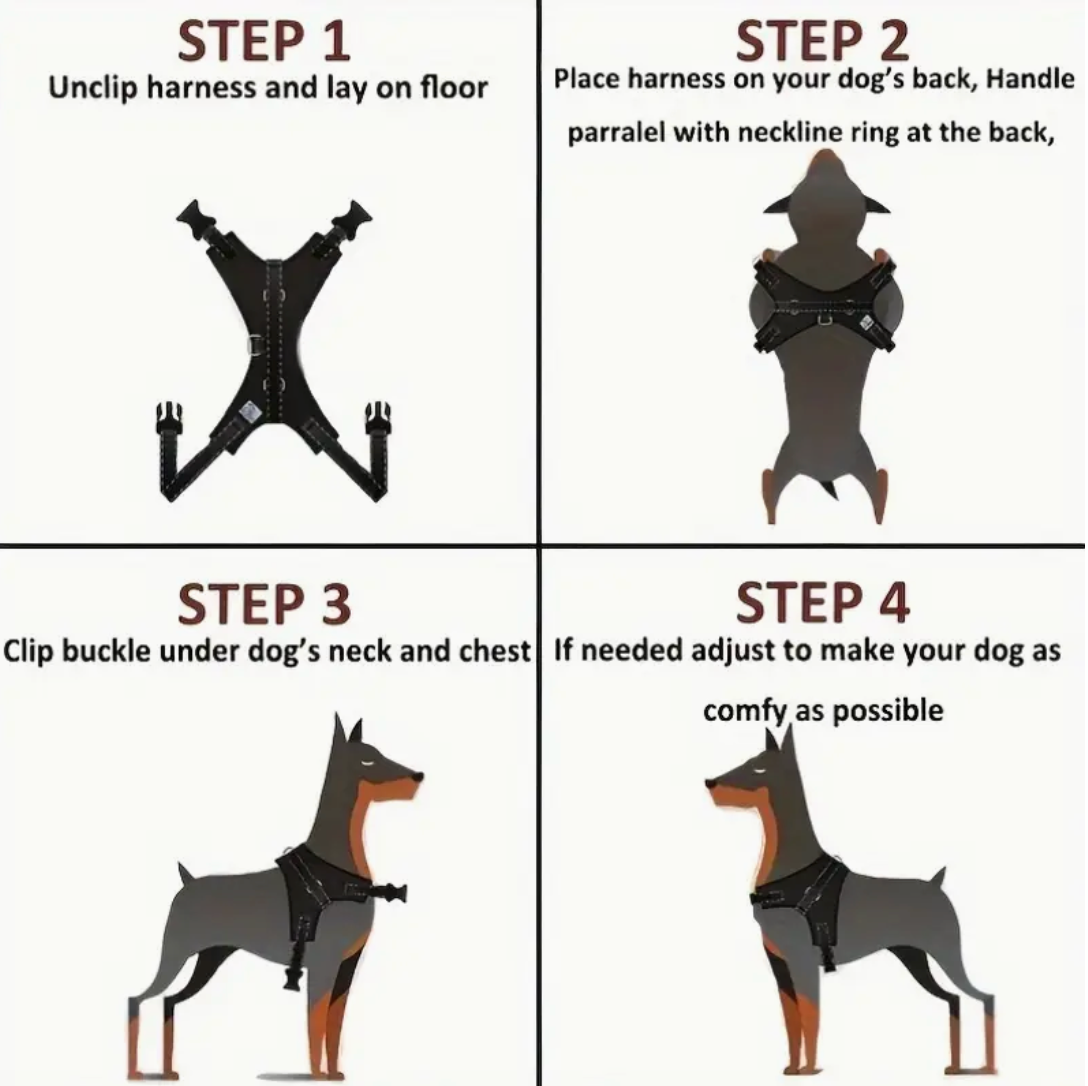 STEP 1
Unclip harness and lay on floor

STEP 2
Place harness on your dog's back, Handle parralel with neckline ring at the back,

STEP 3
Clip buckle under dog's neck and chest

STEP 4
If needed adjust to make your dog as comfy as possible