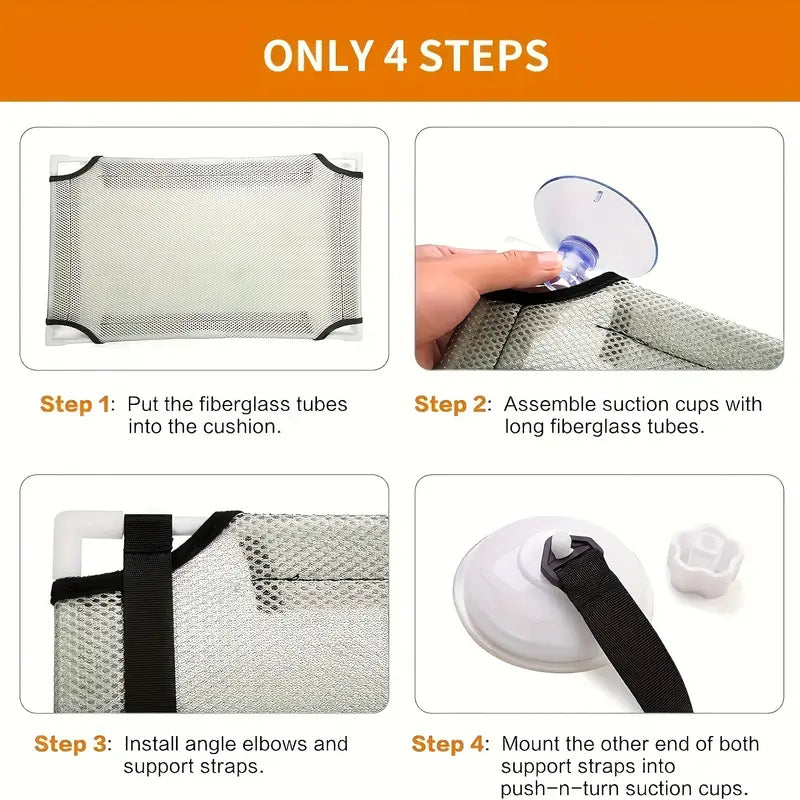 ONLY 4 STEPS

Step 1: Put the fiberglass tubes into the cushion.

Step 2: Assemble suction cups with long fiberglass tubes.

Step 3: Install angle elbows and support straps.

Step 4: Mount the other end of both support straps into push-n-turn suction cups.